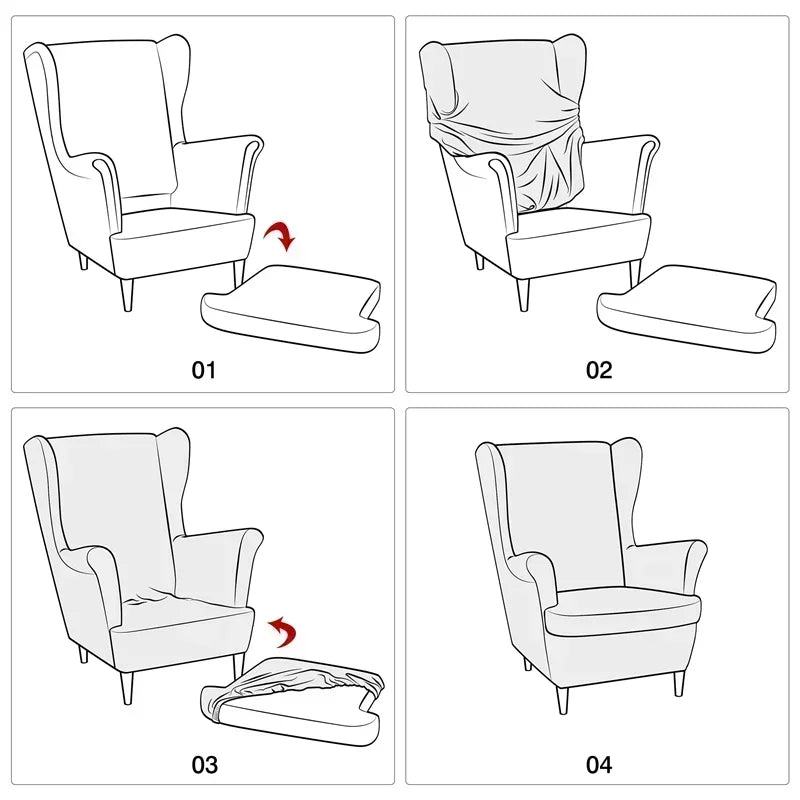 01

02

03

04