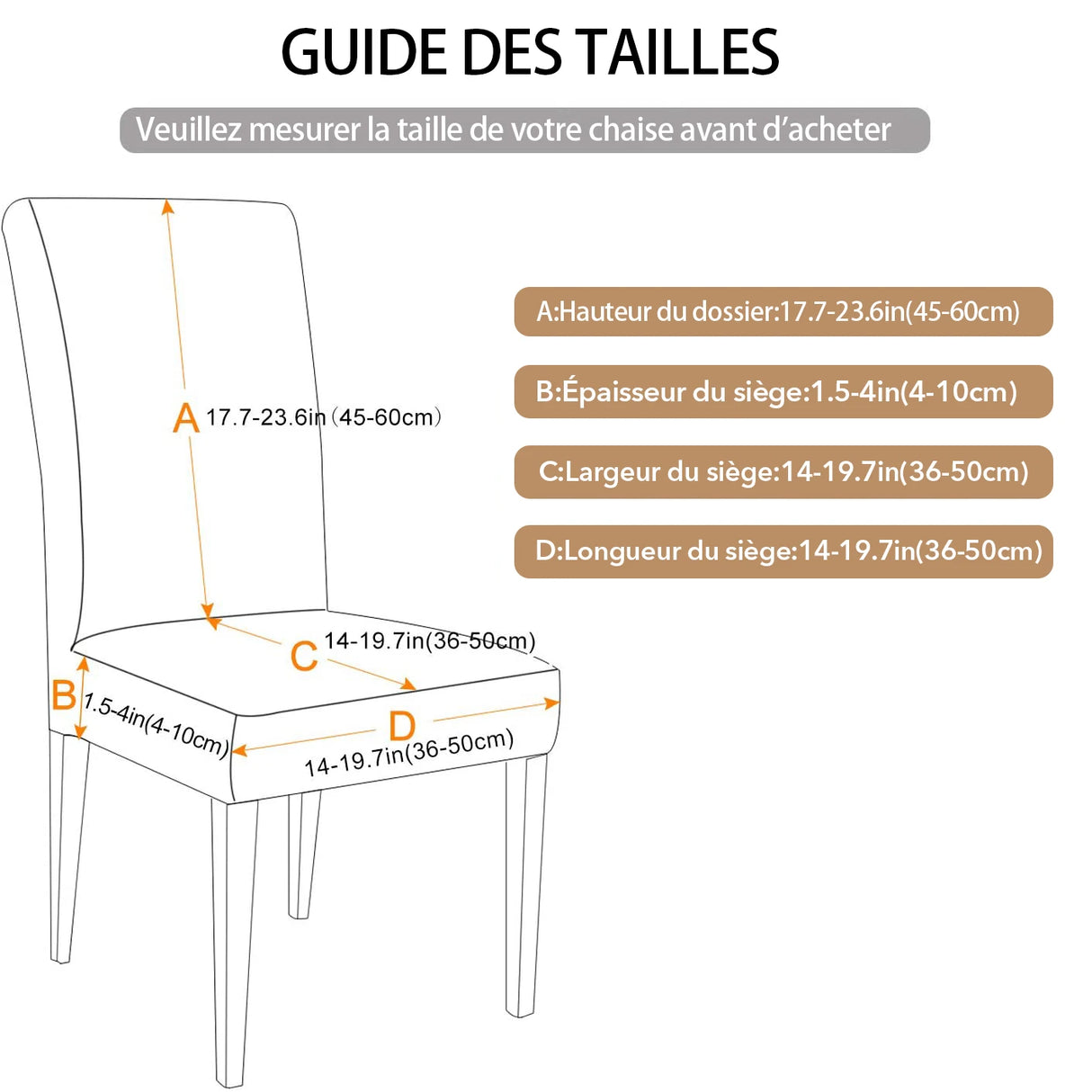 GUIDE DES TAILLES

Veuillez mesurer la taille de votre chaise avant d'acheter

A 17.7-23.6in（45-60cm）

C 14-19.7in(36-50cm)

B 1.5-4in(4-10cm)

D 14-19.7in(36-50cm)

A:Hauteur du dossier:17.7-23.6in(45-60cm)

B:Épaisseur du siège:1.5-4in(4-10cm)

C:Largeur du siège:14-19.7in(36-50cm)

D:Longueur du siège:14-19.7in(36-50cm)