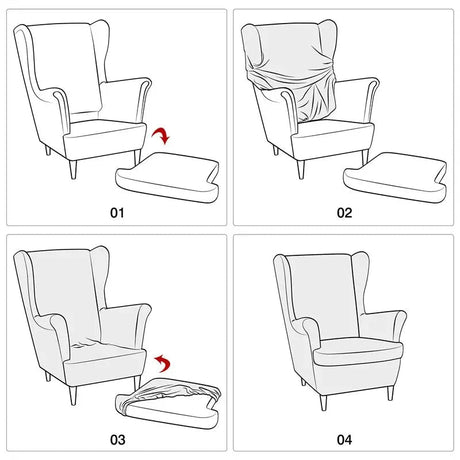 01

02

03

04