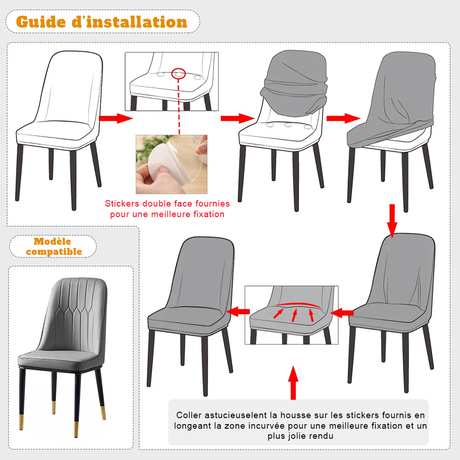 Guide d'installation

Stickers double face fournies pour une meilleure fixation

Modèle compatible

Coller astucieuselent la housse sur les stickers fournis en longeant la zone incurvée pour une meilleure fixation et un plus jolie rendu