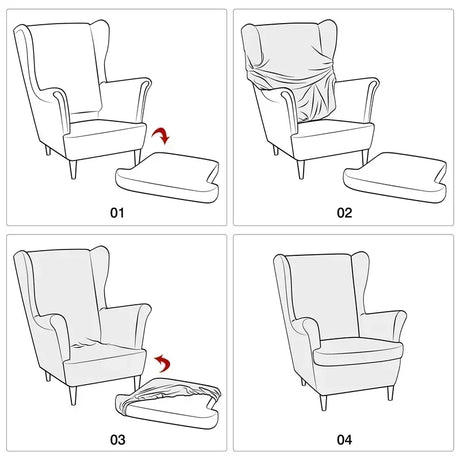 01

02

03

04