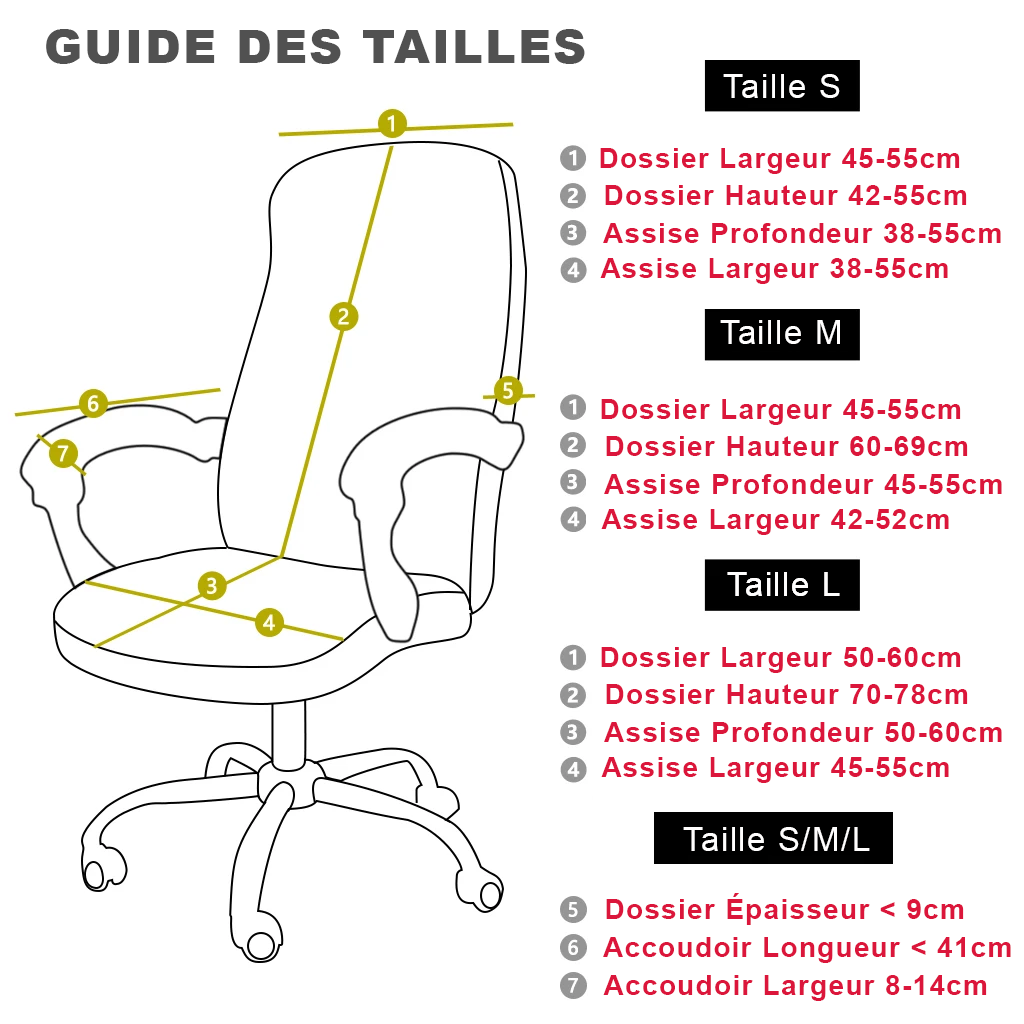 GUIDE DES TAILLES

1
2
3
4
5
6
7

Taille S

1 Dossier Largeur 45-55cm
2 Dossier Hauteur 42-55cm
3 Assise Profondeur 38-55cm
4 Assise Largeur 38-55cm

Taille M

1 Dossier Largeur 45-55cm
2 Dossier Hauteur 60-69cm
3 Assise Profondeur 45-55cm
4 Assise Largeur 42-52cm

Taille L

1 Dossier Largeur 50-60cm
2 Dossier Hauteur 70-78cm
3 Assise Profondeur 50-60cm
4 Assise Largeur 45-55cm

Taille S/M/L

5 Dossier Épaisseur < 9cm
6 Accoudoir Longueur < 41cm
7 Accoudoir Largeur 8-14cm