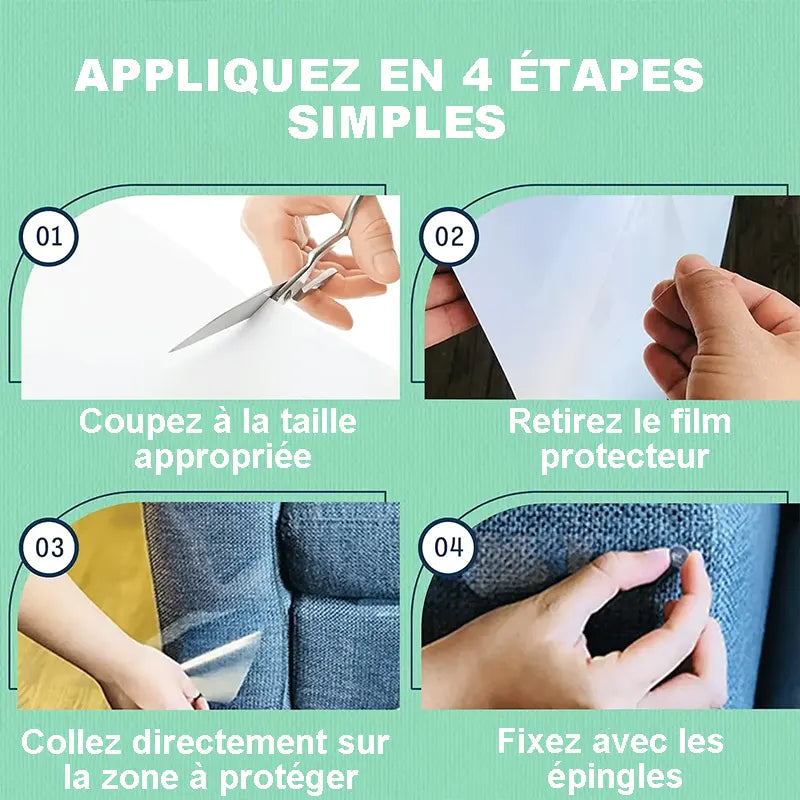 APPLIQUEZ EN 4 ÉTAPES SIMPLES

01

Coupez à la taille appropriée

02

Retirez le film protecteur

03

Collez directement sur la zone à protéger

04

Fixez avec les épingles